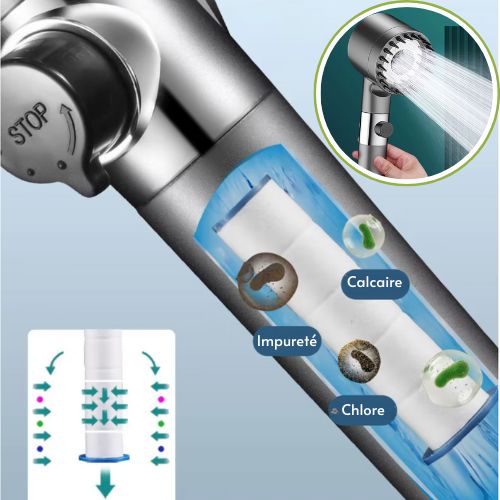 STOP

Calcaire

Impureté

Chlore