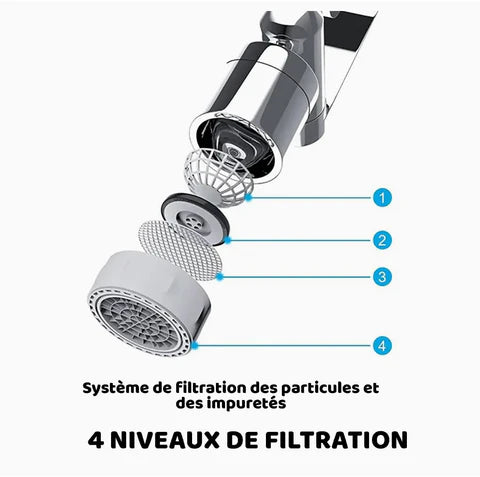 1
2
3
4

Système de filtration des particules et des impuretés

4 NIVEAUX DE FILTRATION